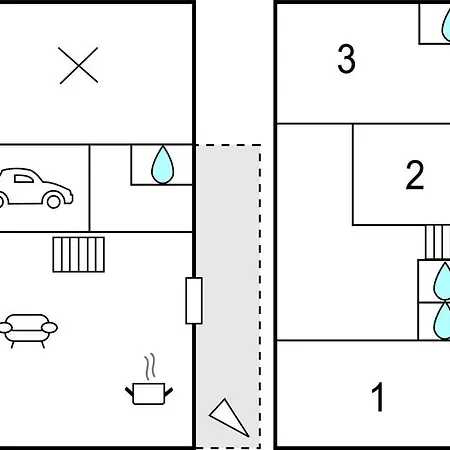 3

2

1